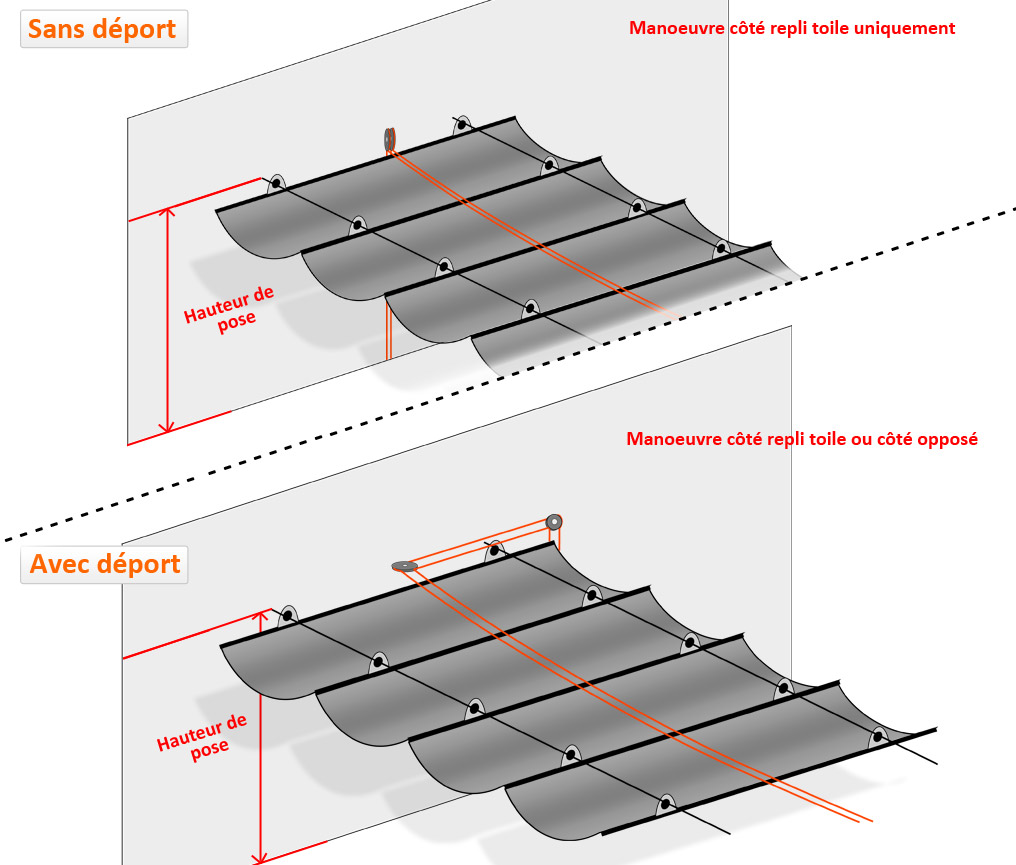 Sans déport

Manoeuvre côté repli toile uniquement

Hauteur de pose

Manoeuvre côté repli toile ou côté opposé

Avec déport

Hauteur de pose